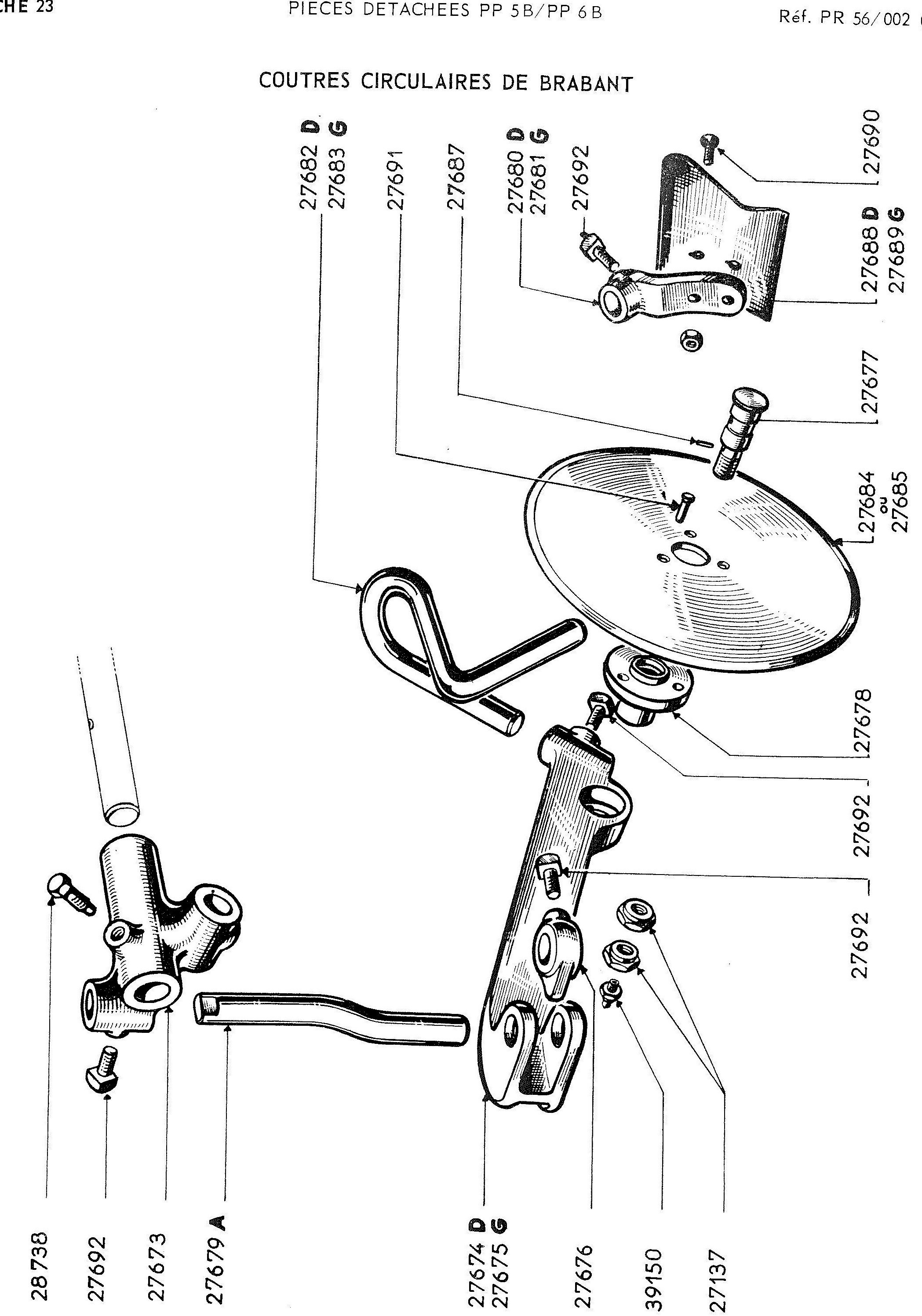 CHE 23 PIECES DETACHEES PP 5B/PP 6B Réf. PR 56/002

COUTRES CIRCULAIRES DE BRABANT

27682 D
27683 G
27691
27687
27680 D
27681 G
27692
27690
27688 D
27689 G
27677
27684
ou
27685
27678
27692
27692
28738
27692
27673
27679 A
27674 D
27675 G
27676
39150
27137